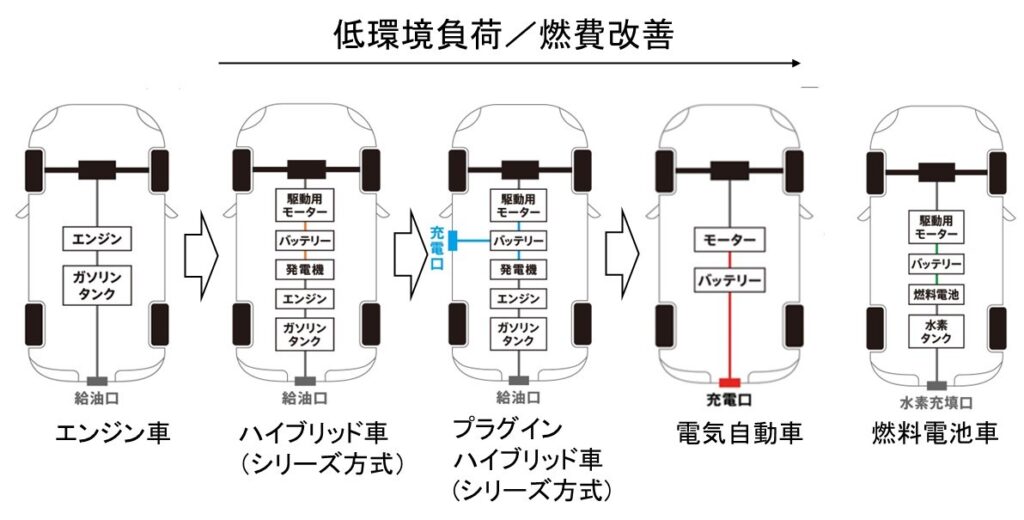 低環境負荷／燃費改善

エンジン
ガソリンタンク
給油口
エンジン車

駆動用モーター
バッテリー
発電機
エンジン
ガソリンタンク
給油口
ハイブリッド車
（シリーズ方式）

充電口
駆動用モーター
バッテリー
発電機
エンジン
ガソリンタンク
給油口
プラグイン
ハイブリッド車
（シリーズ方式）

モーター
バッテリー
充電口
電気自動車

駆動用モーター
バッテリー
燃料電池
水素タンク
水素充填口
燃料電池車